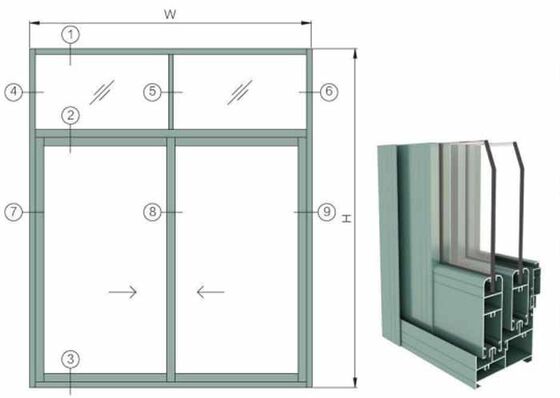 W

1

4

5

6

2

7

8

9

H

3